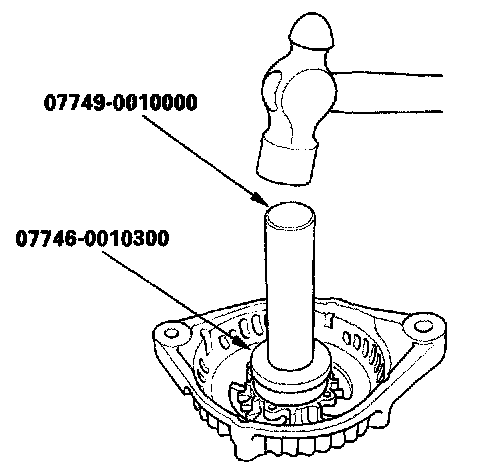 07749-0010000

07746-0010300