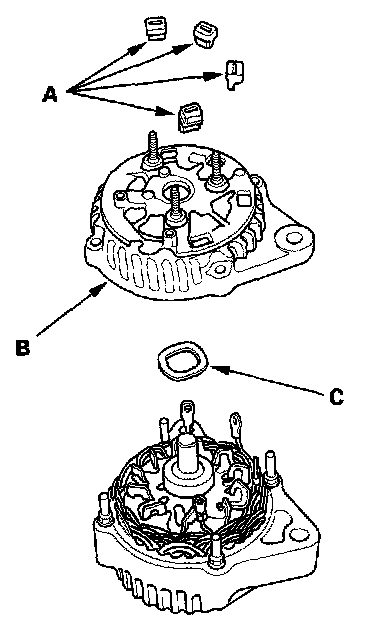 A

B

C