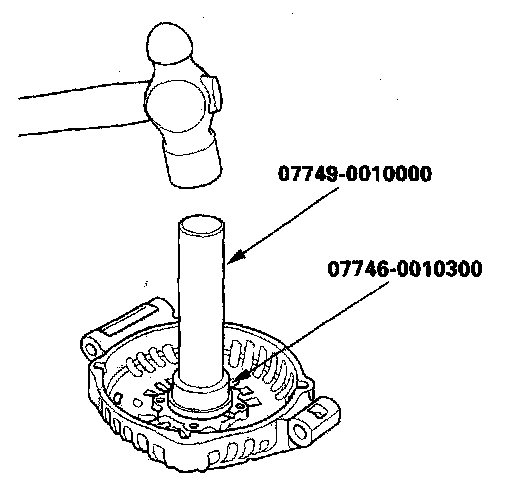 07749-0010000

07746-0010300