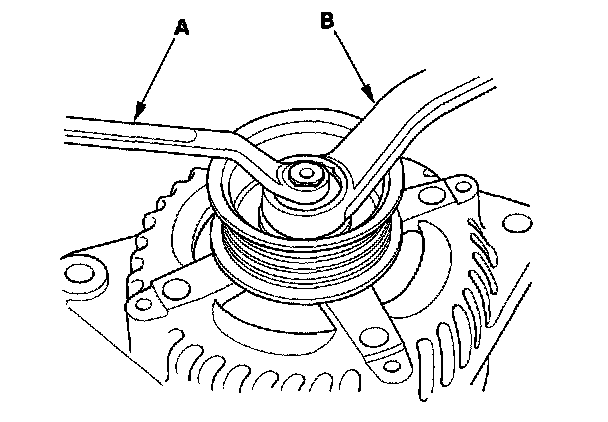 A

B