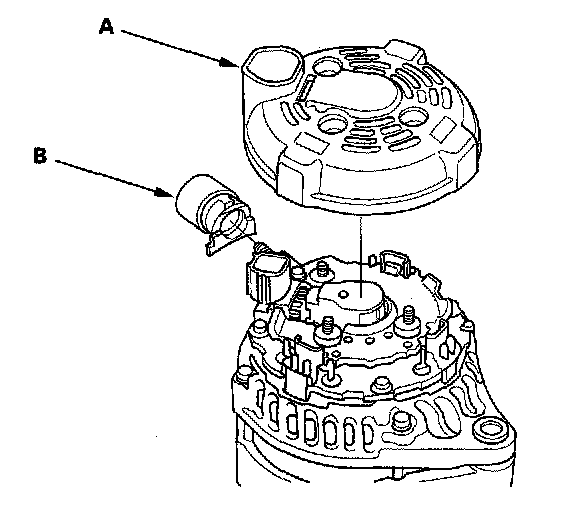 A

B