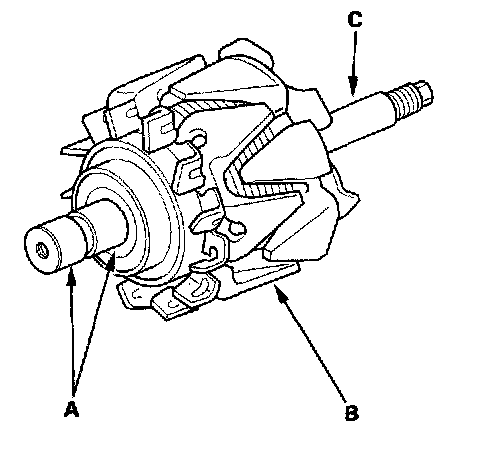 C

A

B