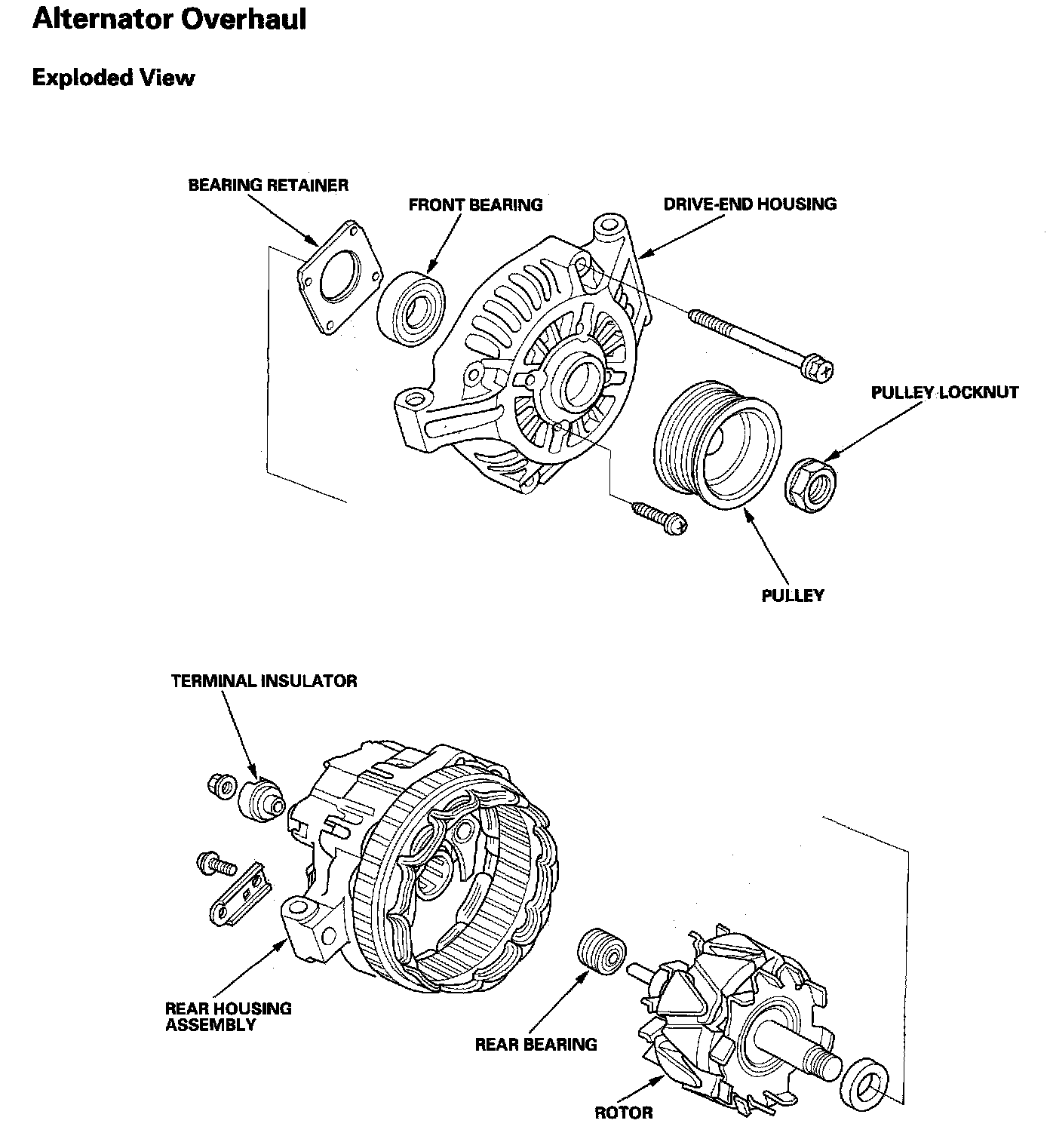 Alternator Overhaul

Exploded View

BEARING RETAINER

FRONT BEARING

DRIVE-END HOUSING

PULLEY LOCKNUT

PULLEY

TERMINAL INSULATOR

REAR HOUSING ASSEMBLY

REAR BEARING

ROTOR