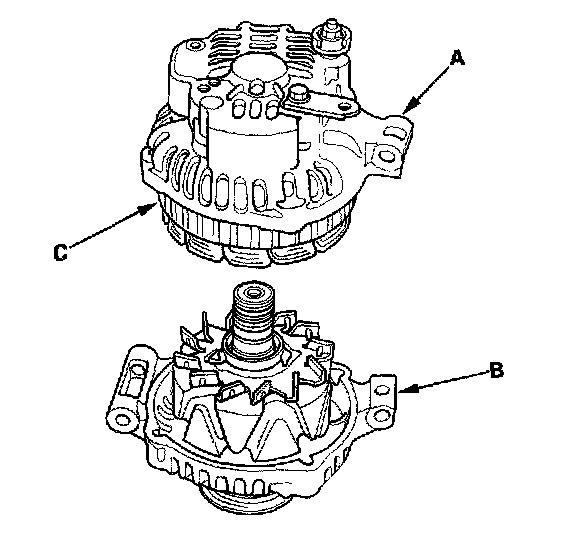 A

C

B