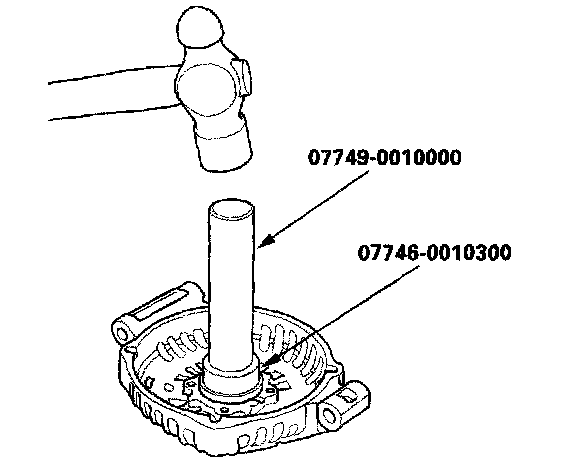 07749-0010000

07746-0010300