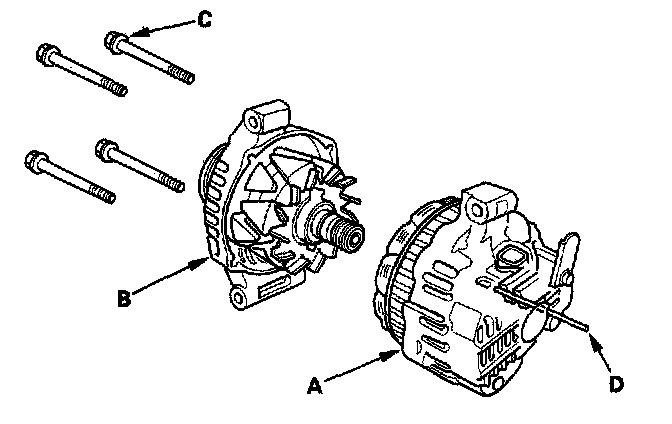 C
B
A
D