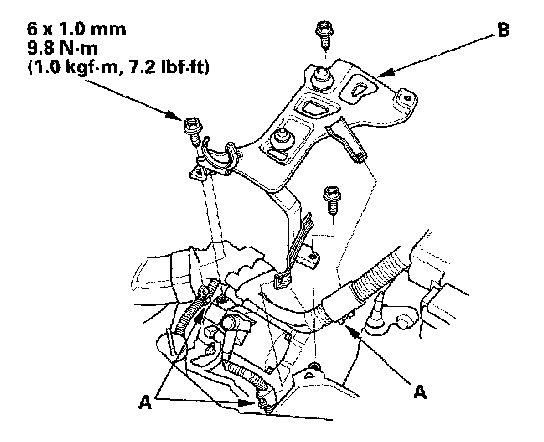 6 x 1.0 mm
9.8 N·m
(1.0 kgf·m, 7.2 lbf·ft)

B

A

A