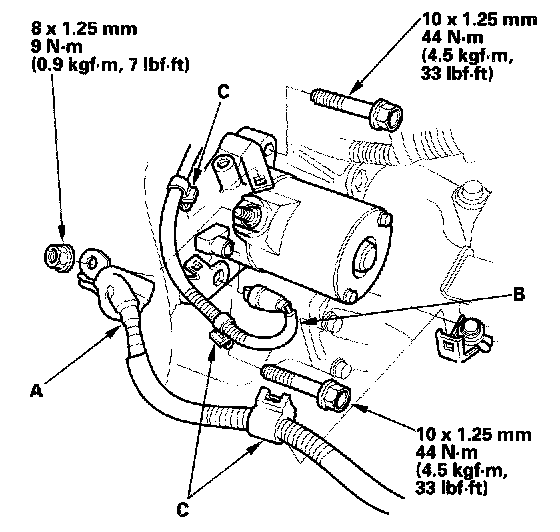 8 x 1.25 mm
9 N·m
(0.9 kgf·m, 7 lbf·ft)

10 x 1.25 mm
44 N·m
(4.5 kgf·m,
33 lbf·ft)

C

B

A

10 x 1.25 mm
44 N·m
(4.5 kgf·m,
33 lbf·ft)

C