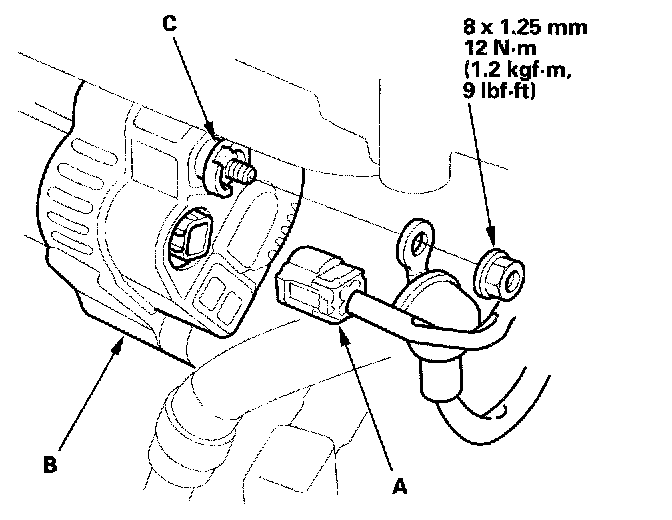 C

8 x 1.25 mm
12 N·m
(1.2 kgf·m,
9 lbf·ft)

B

A