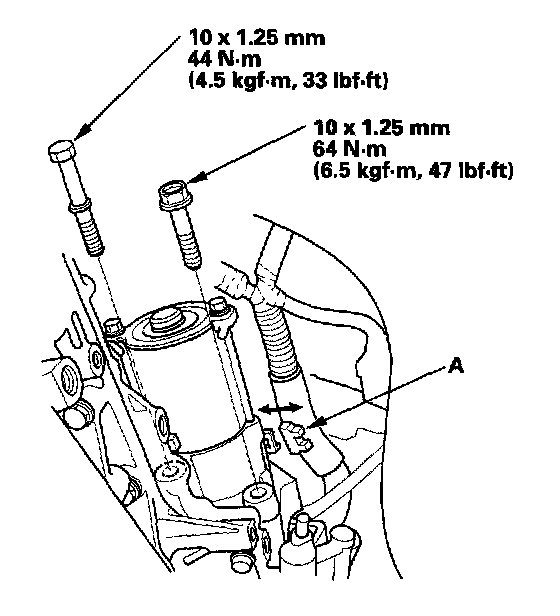 10 x 1.25 mm
44 N·m
(4.5 kgf·m, 33 lbf·ft)

10 x 1.25 mm
64 N·m
(6.5 kgf·m, 47 lbf·ft)

A