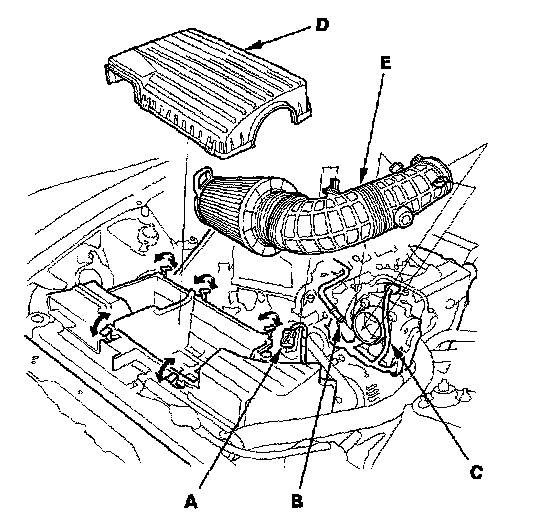 D
E
A
B
C