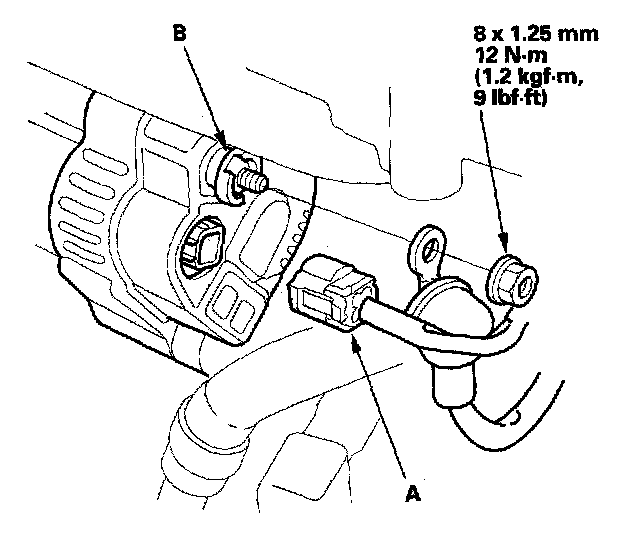 B

8 x 1.25 mm
12 N·m
(1.2 kgf·m,
9 lbf·ft)

A