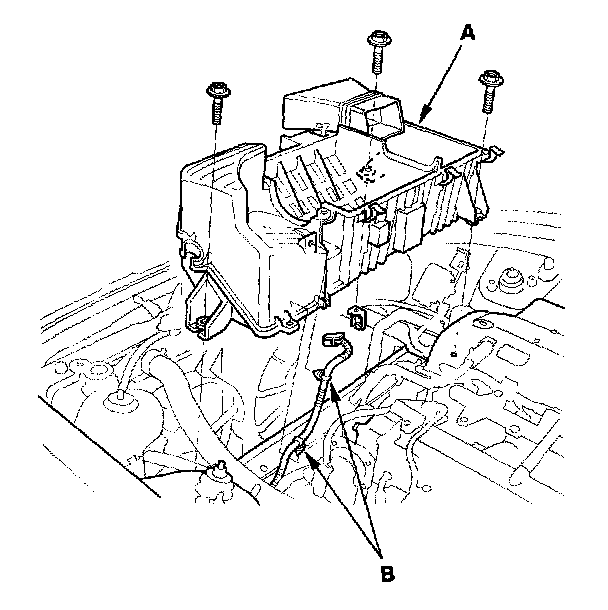 A

B