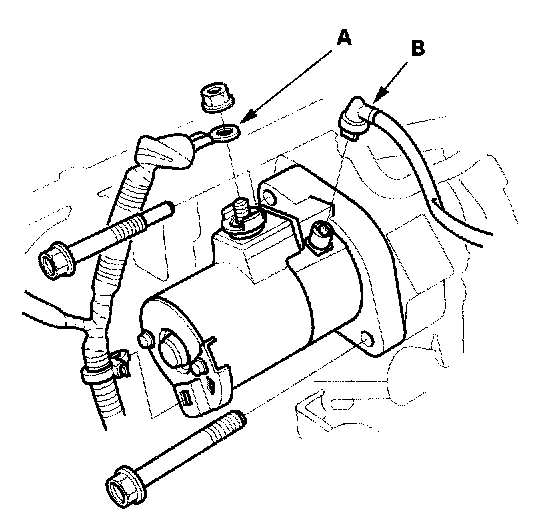 A
B