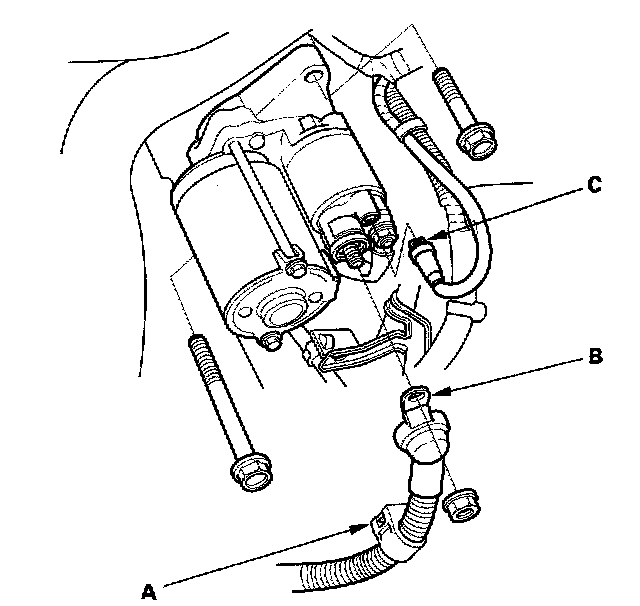 C
B
A