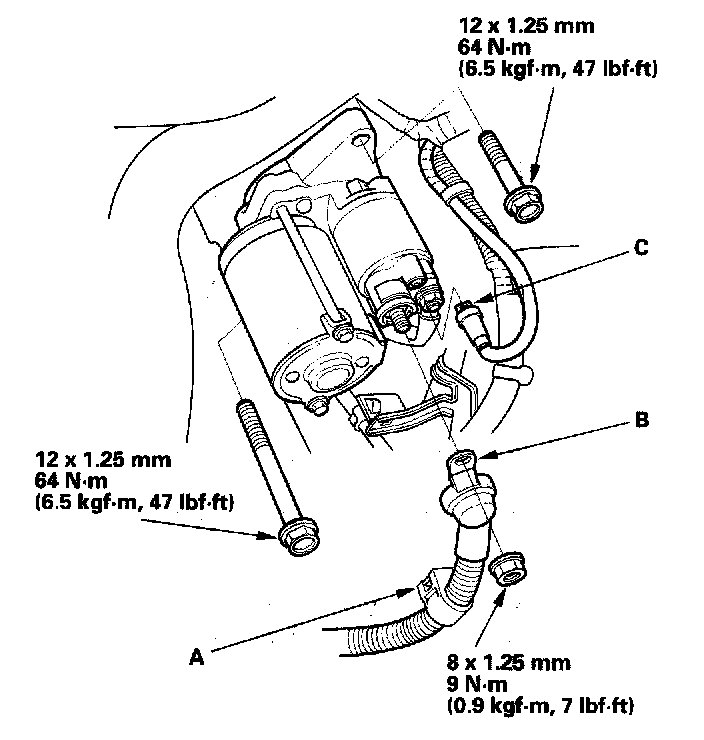 12 x 1.25 mm
64 N·m
(6.5 kgf·m, 47 lbf·ft)

C

B

12 x 1.25 mm
64 N·m
(6.5 kgf·m, 47 lbf·ft)

A

8 x 1.25 mm
9 N·m
(0.9 kgf·m, 7 lbf·ft)