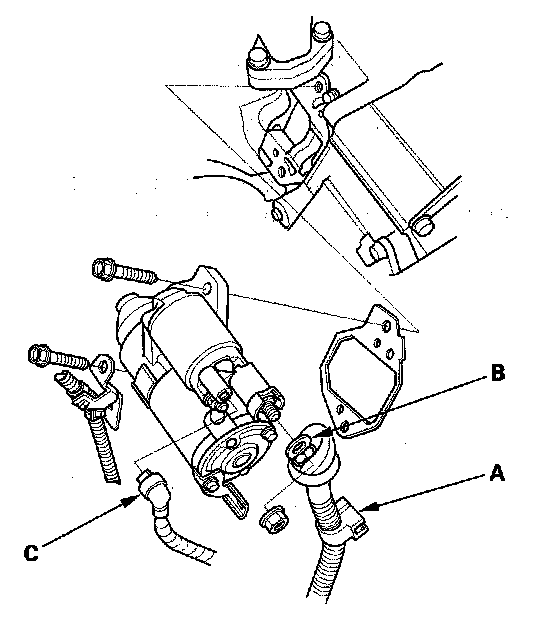 B

A

C