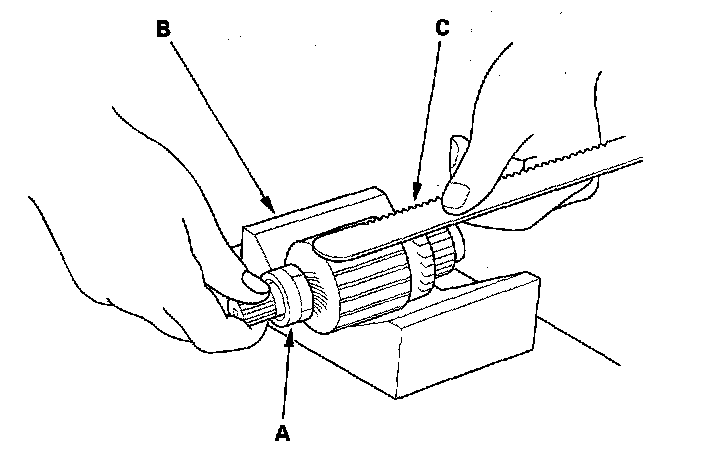 B
C
A