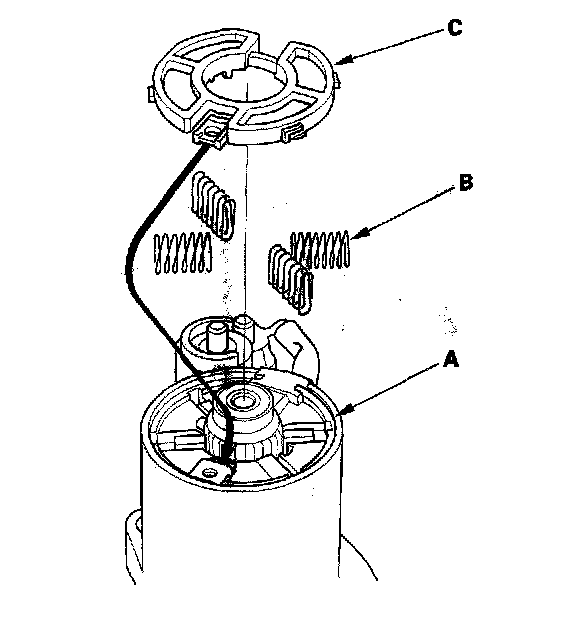 C

B

A