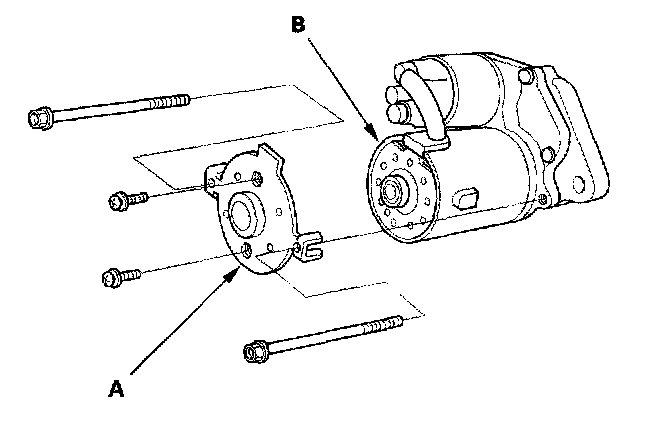 B

A