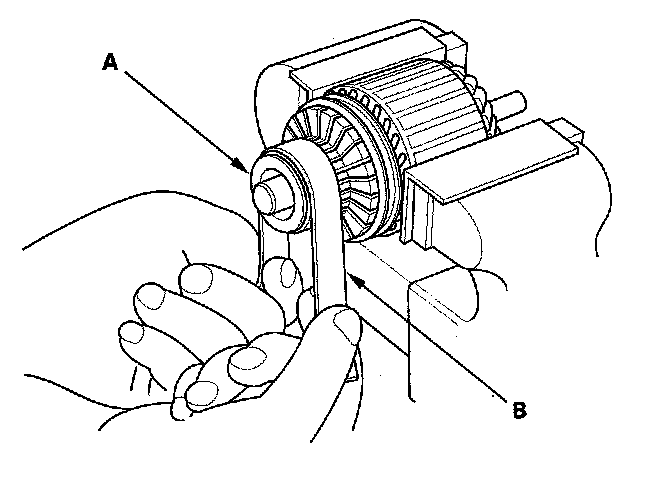 A
B