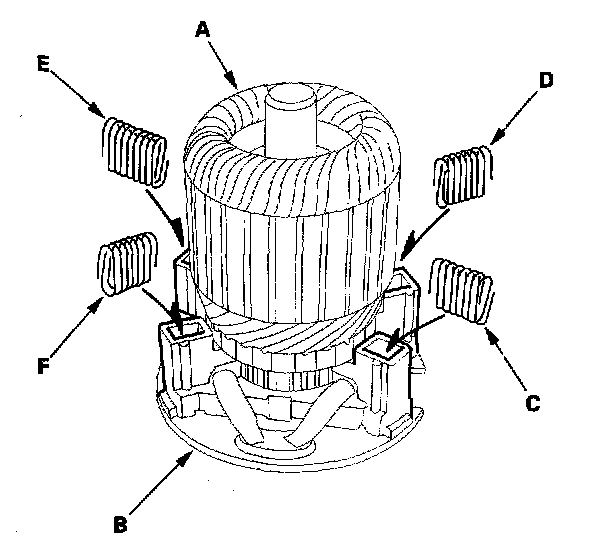 A
E
D
F
C
B