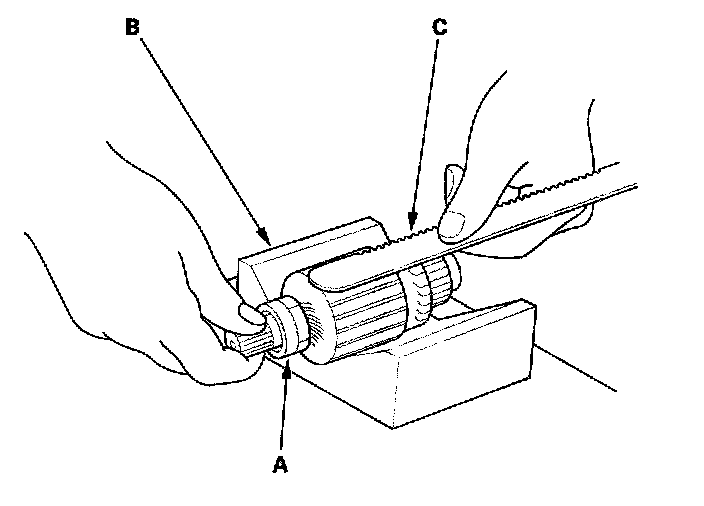 B
C
A