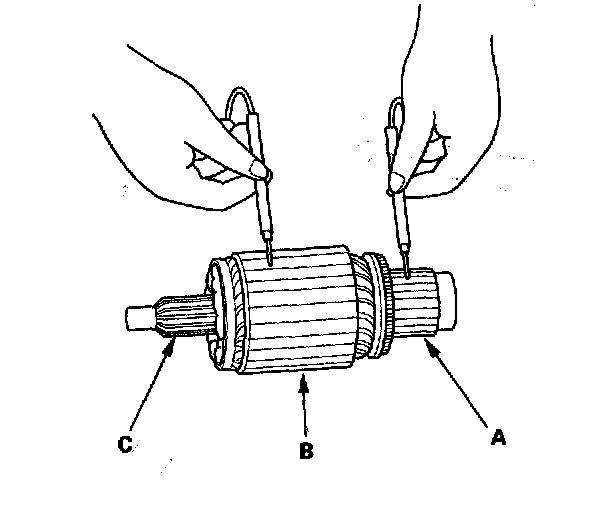 C
B
A