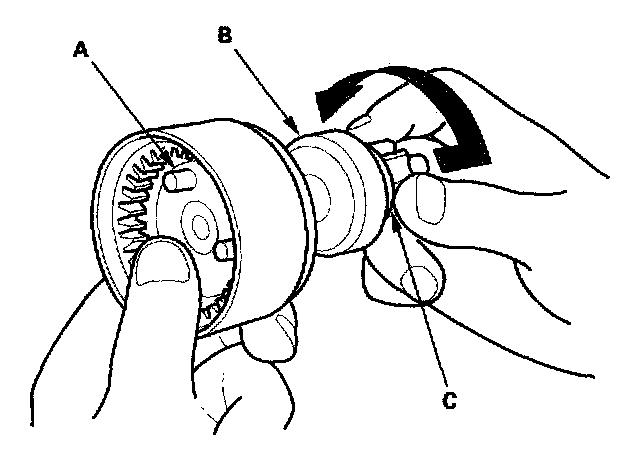 A
B
C