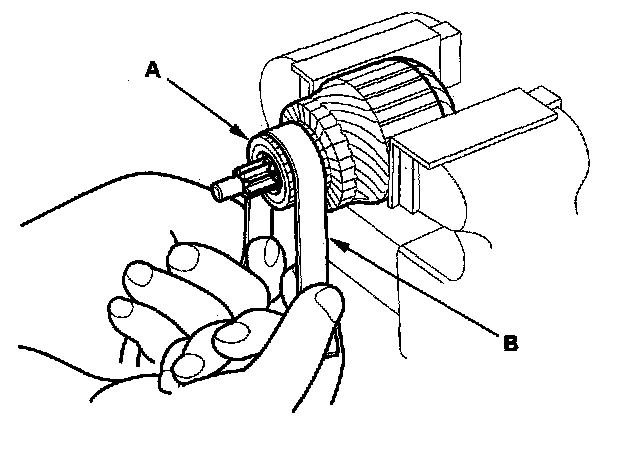 A

B