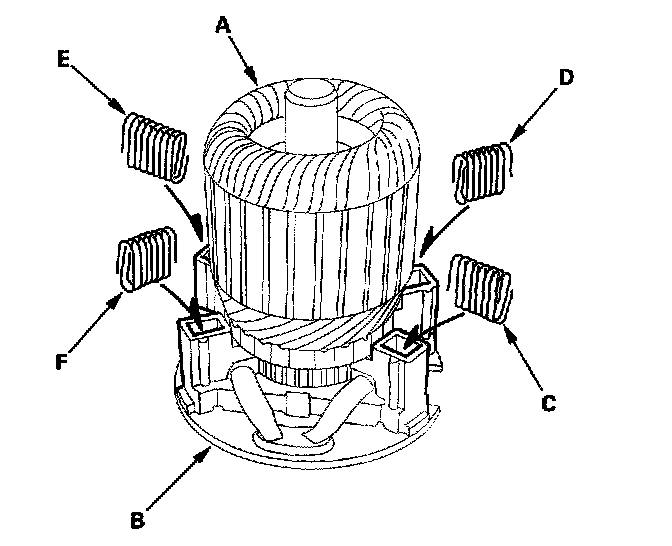 A
E
D
F
C
B