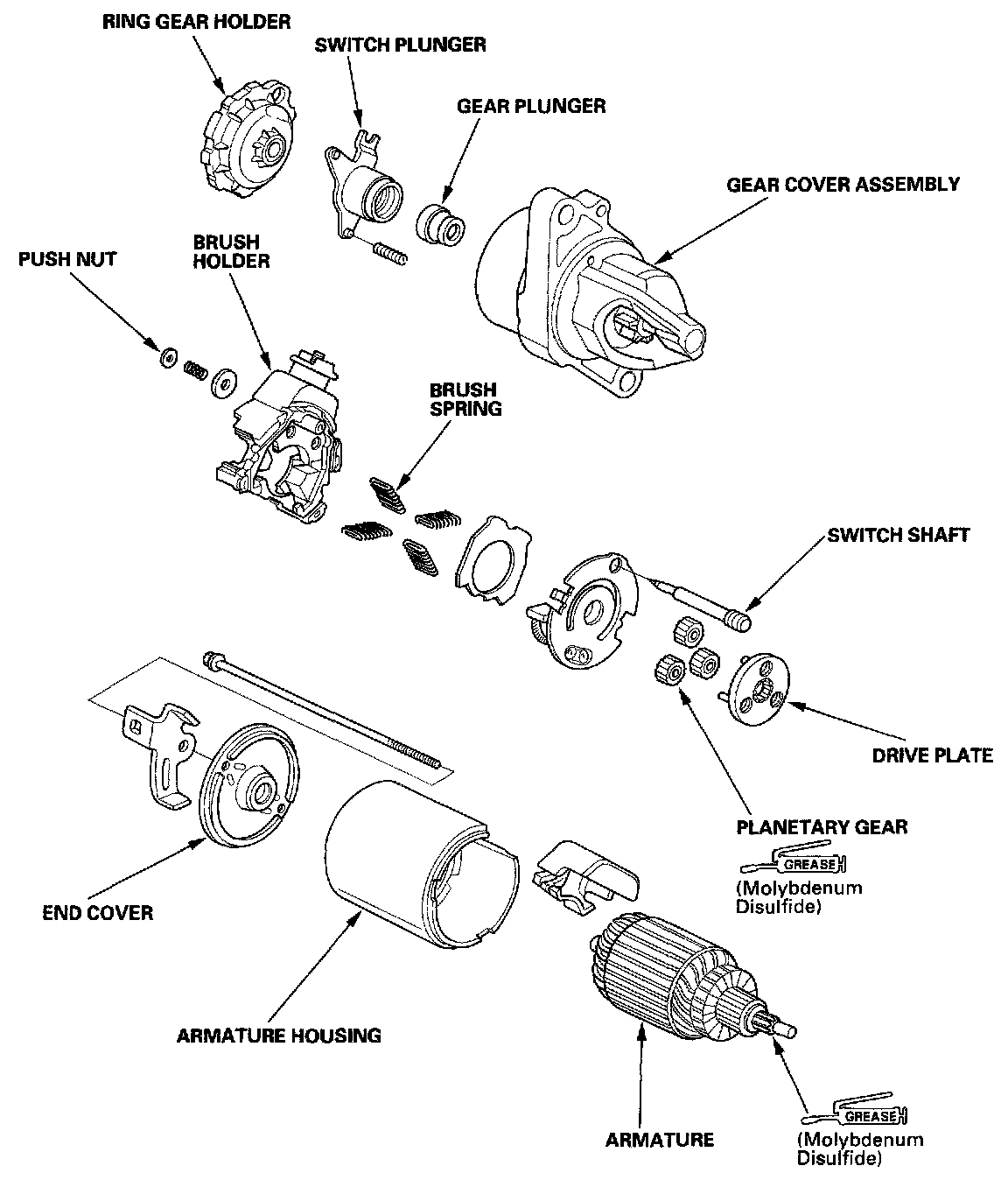 RING GEAR HOLDER

SWITCH PLUNGER

GEAR PLUNGER

GEAR COVER ASSEMBLY

PUSH NUT

BRUSH HOLDER

BRUSH SPRING

SWITCH SHAFT

DRIVE PLATE

PLANETARY GEAR

GREASE

(Molybdenum Disulfide)

END COVER

ARMATURE HOUSING

ARMATURE

GREASE

(Molybdenum Disulfide)