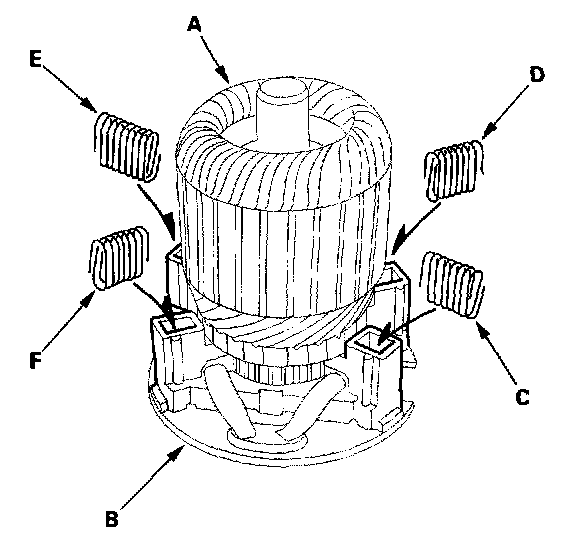 A
E
D
F
C
B