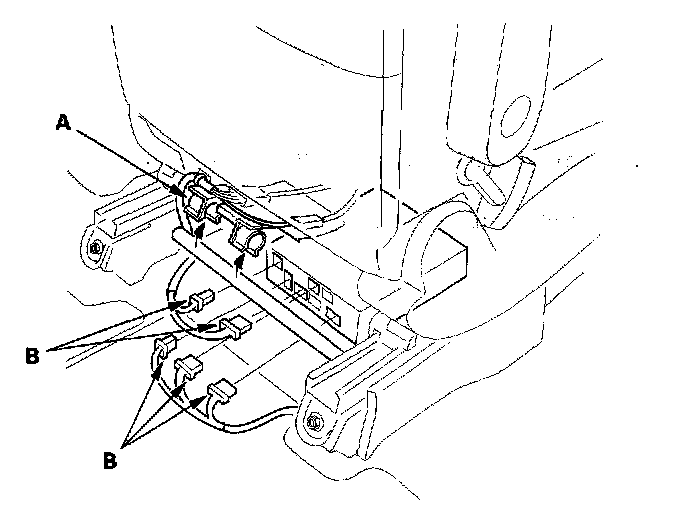 A

B

B