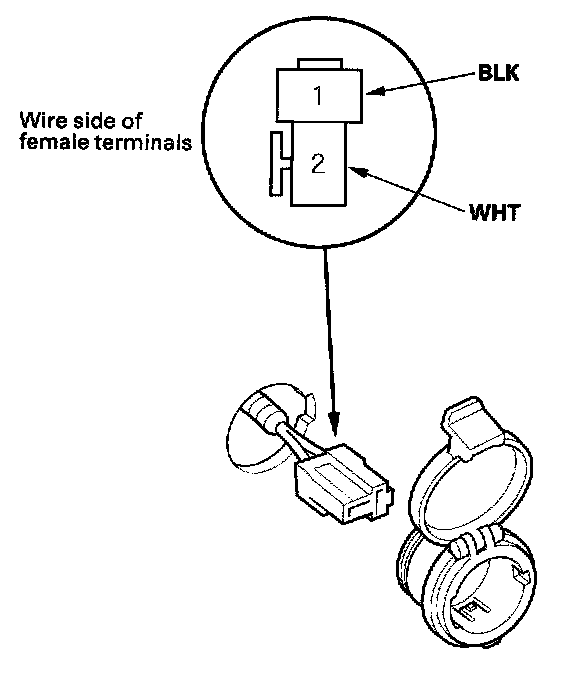 Wire side of female terminals

1

2

BLK

WHT