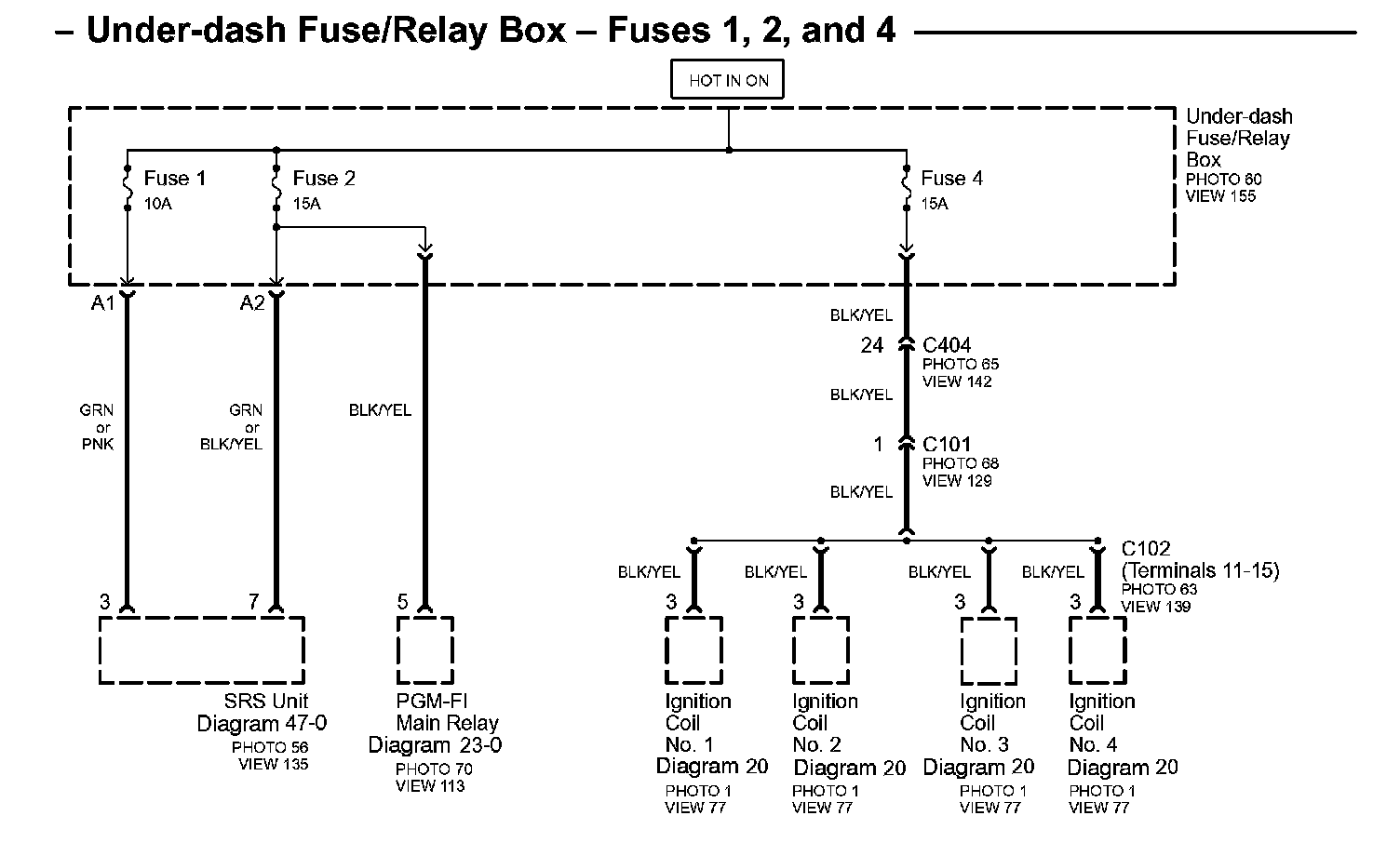 – Under-dash Fuse/Relay Box – Fuses 1, 2, and 4

HOT IN ON

Under-dash Fuse/Relay Box
PHOTO 60
VIEW 155

Fuse 1
10A

Fuse 2
15A

Fuse 4
15A

A1

A2

GRN or PNK

GRN or BLK/YEL

BLK/YEL

BLK/YEL

24 C404
PHOTO 65
VIEW 142

BLK/YEL

1 C101
PHOTO 68
VIEW 129

BLK/YEL

C102
(Terminals 11-15)
PHOTO 63
VIEW 139

BLK/YEL

BLK/YEL

BLK/YEL

BLK/YEL

3

7

5

3

3

3

3

SRS Unit
Diagram 47-0
PHOTO 56
VIEW 135

PGM-FI
Main Relay
Diagram 23-0
PHOTO 70
VIEW 113

Ignition
Coil
No. 1
Diagram 20
PHOTO 1
VIEW 77

Ignition
Coil
No. 2
Diagram 20
PHOTO 1
VIEW 77

Ignition
Coil
No. 3
Diagram 20
PHOTO 1
VIEW 77

Ignition
Coil
No. 4
Diagram 20
PHOTO 1
VIEW 77