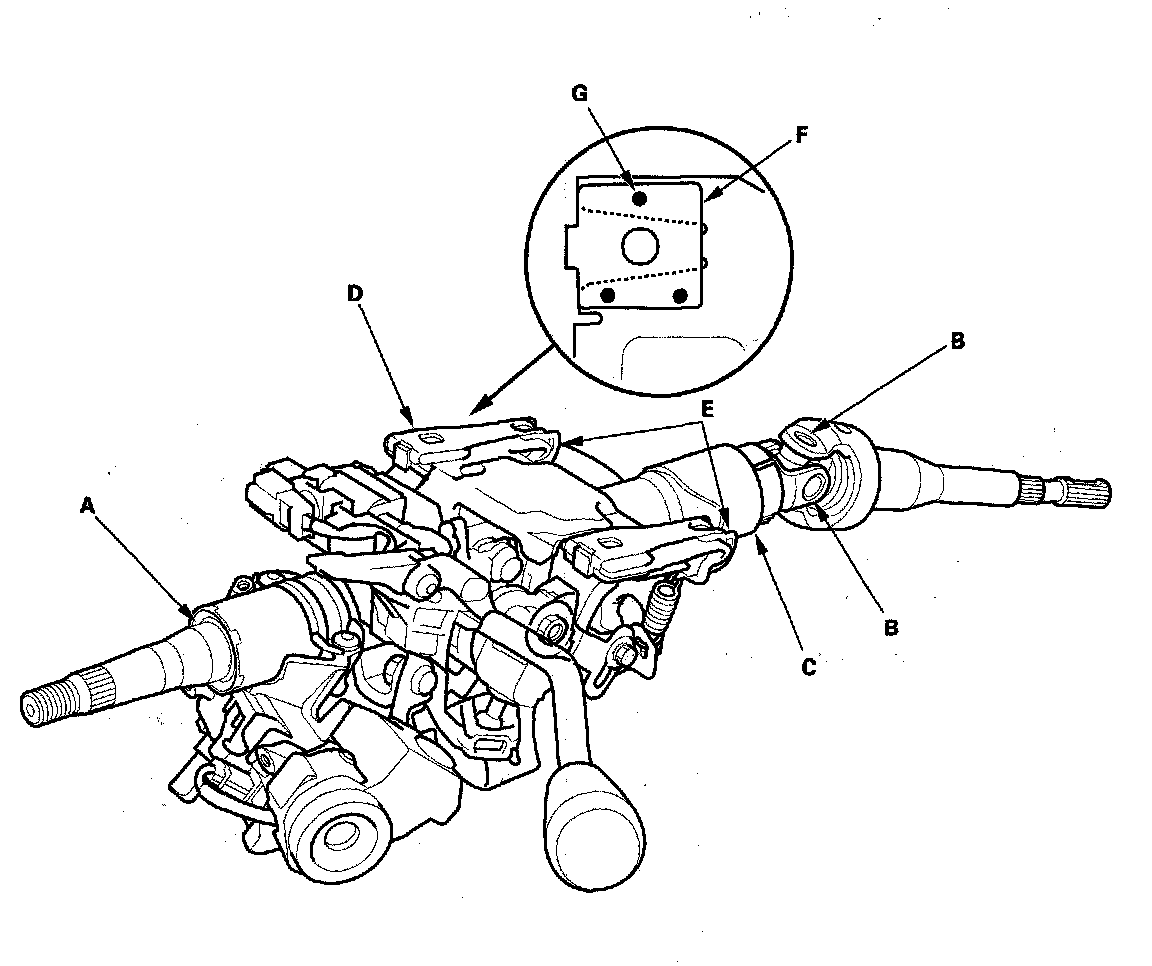 G
F
D
B
E
A
B
C