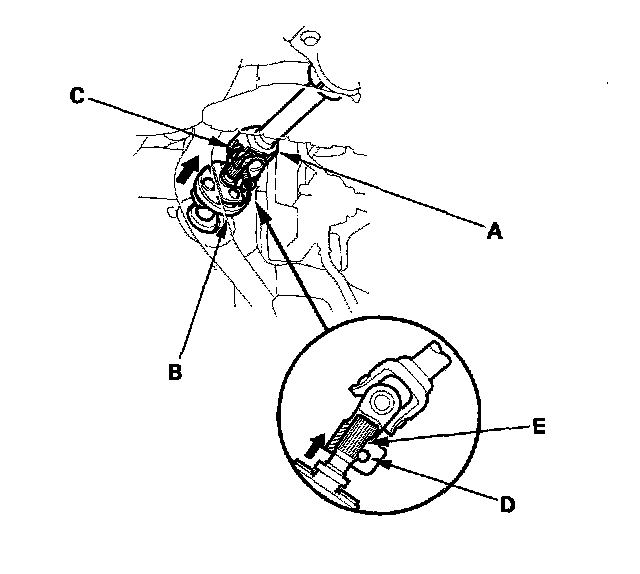 C
A
B
E
D