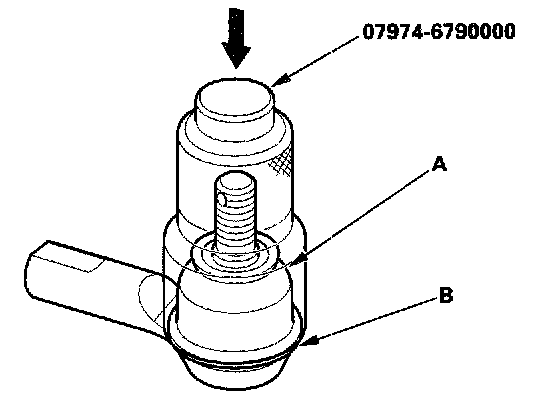 07974-6790000

A

B