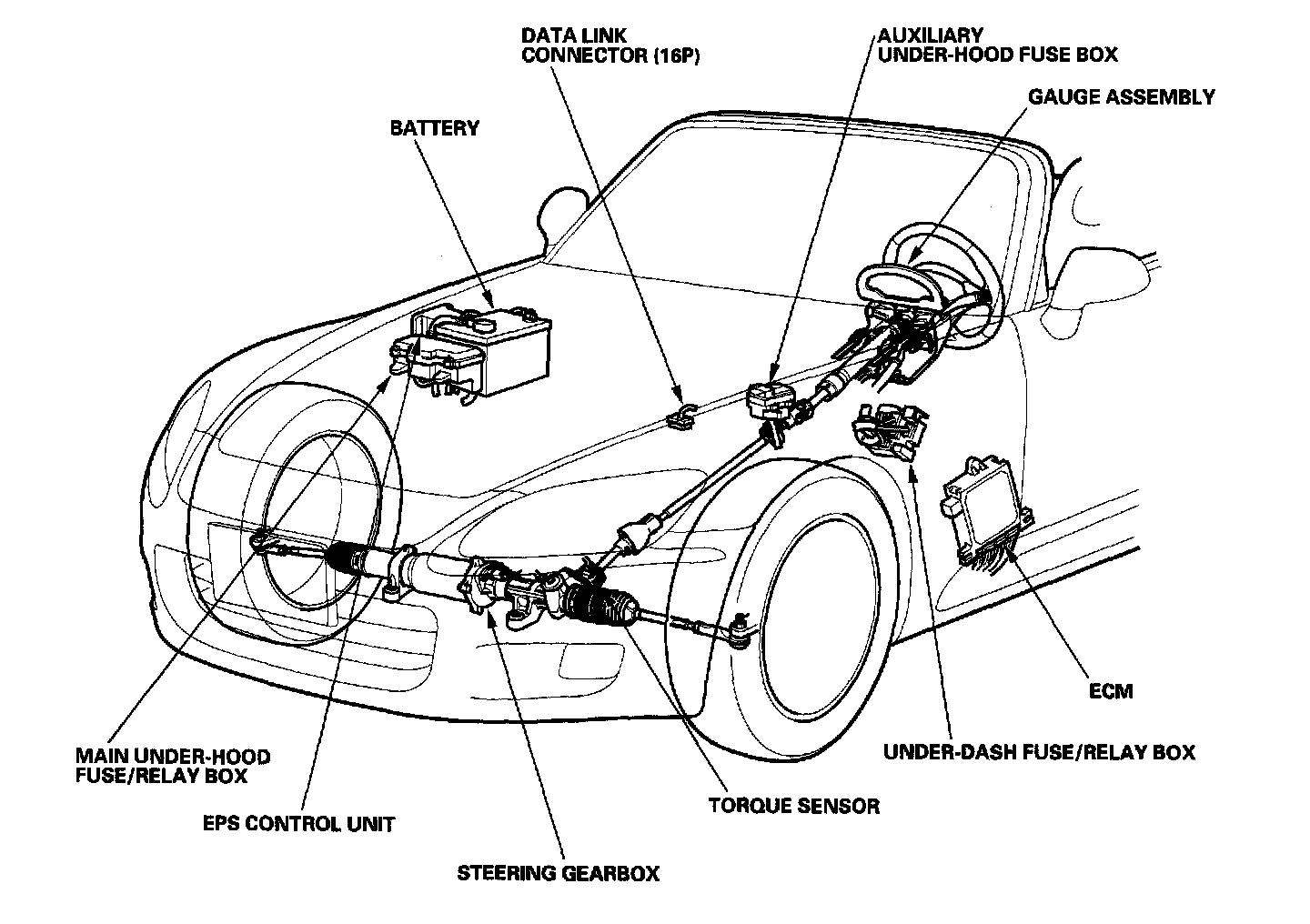 DATA LINK CONNECTOR (16P)

AUXILIARY UNDER-HOOD FUSE BOX

GAUGE ASSEMBLY

BATTERY

ECM

UNDER-DASH FUSE/RELAY BOX

MAIN UNDER-HOOD FUSE/RELAY BOX

EPS CONTROL UNIT

TORQUE SENSOR

STEERING GEARBOX