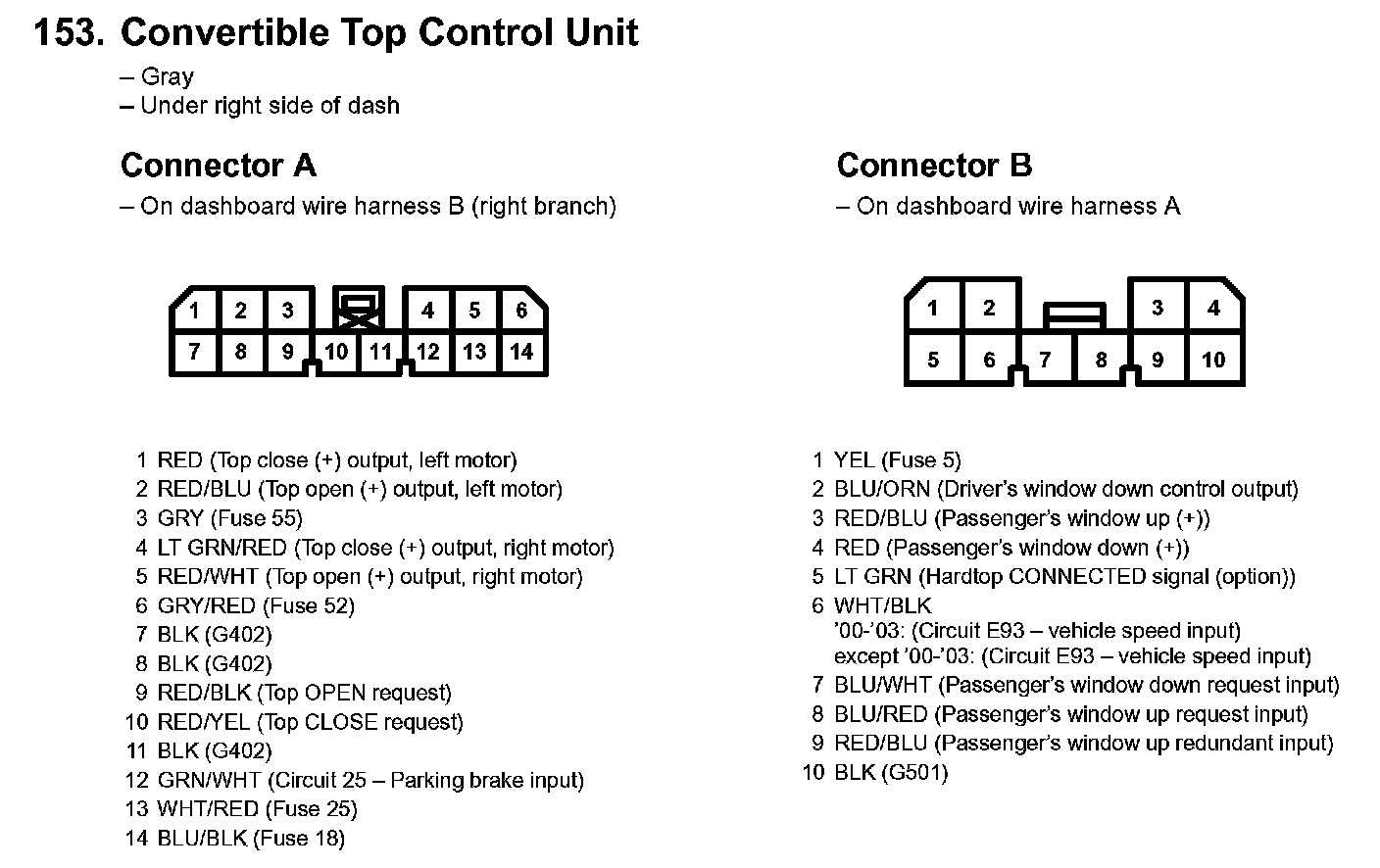 153. Convertible Top Control Unit
– Gray
– Under right side of dash

Connector A
– On dashboard wire harness B (right branch)

1 2 3 4 5 6
7 8 9 10 11 12 13 14

1 RED (Top close (+) output, left motor)
2 RED/BLU (Top open (+) output, left motor)
3 GRY (Fuse 55)
4 LT GRN/RED (Top close (+) output, right motor)
5 RED/WHT (Top open (+) output, right motor)
6 GRY/RED (Fuse 52)
7 BLK (G402)
8 BLK (G402)
9 RED/BLK (Top OPEN request)
10 RED/YEL (Top CLOSE request)
11 BLK (G402)
12 GRN/WHT (Circuit 25 – Parking brake input)
13 WHT/RED (Fuse 25)
14 BLU/BLK (Fuse 18)

Connector B
– On dashboard wire harness A

1 2 3 4
5 6 7 8 9 10

1 YEL (Fuse 5)
2 BLU/ORN (Driver's window down control output)
3 RED/BLU (Passenger's window up (+))
4 RED (Passenger's window down (+))
5 LT GRN (Hardtop CONNECTED signal (option))
6 WHT/BLK
'00-'03: (Circuit E93 – vehicle speed input)
except '00-'03: (Circuit E93 – vehicle speed input)
7 BLU/WHT (Passenger's window down request input)
8 BLU/RED (Passenger's window up request input)
9 RED/BLU (Passenger's window up redundant input)
10 BLK (G501)