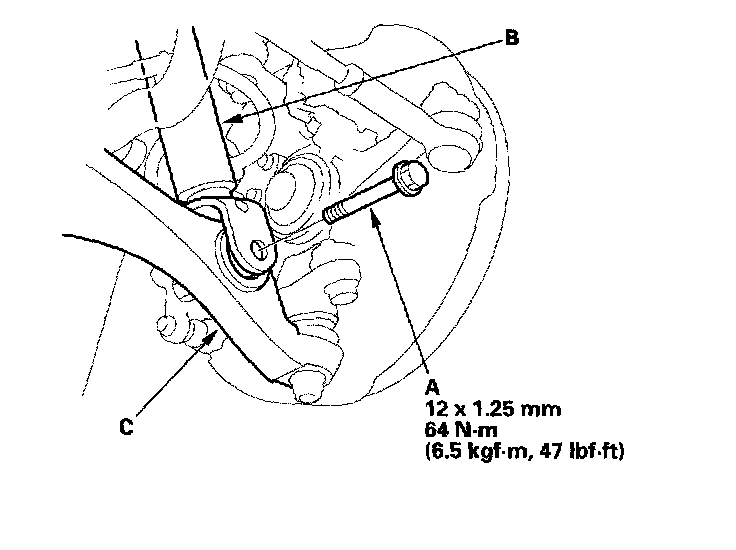 B

A
12 x 1.25 mm
64 N·m
(6.5 kgf·m, 47 lbf·ft)

C