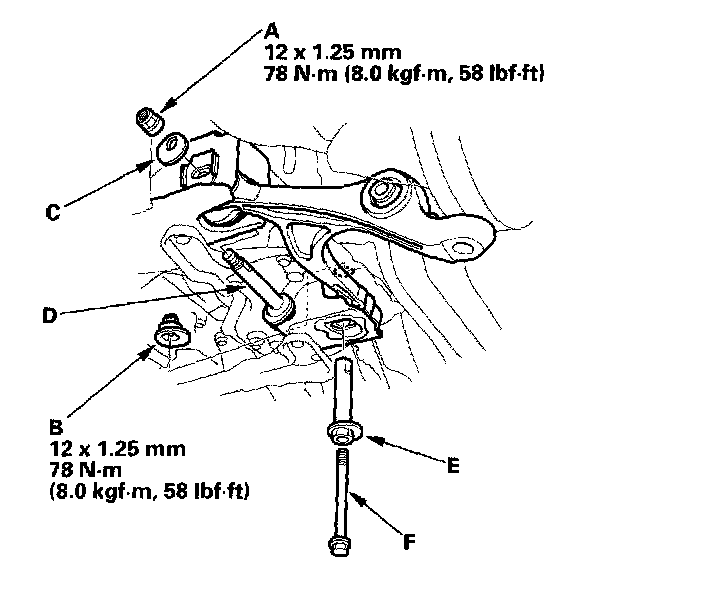 A
12 x 1.25 mm
78 N·m (8.0 kgf·m, 58 lbf·ft)

C

D

B
12 x 1.25 mm
78 N·m
(8.0 kgf·m, 58 lbf·ft)

E

F