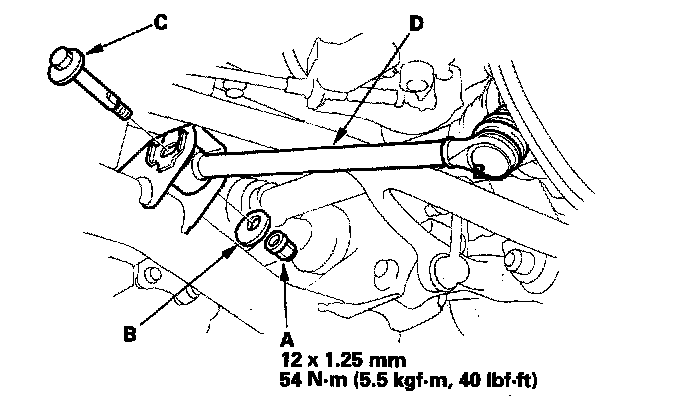 C

D

B

A
12 x 1.25 mm
54 N·m (5.5 kgf·m, 40 lbf·ft)