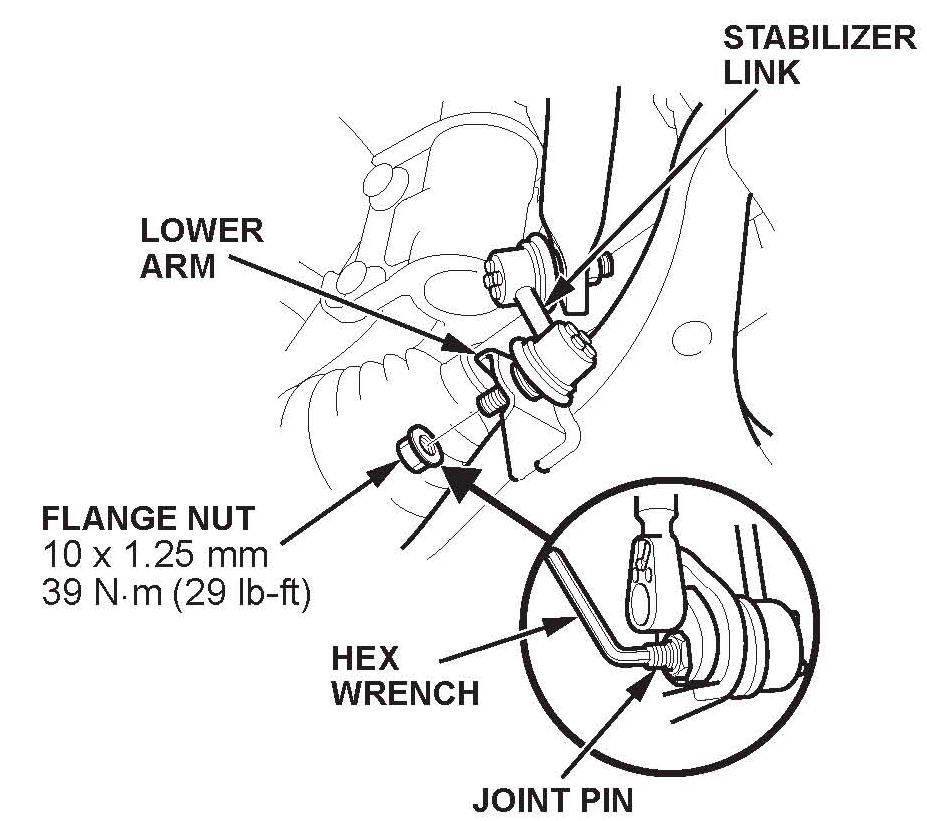 STABILIZER LINK

LOWER ARM

FLANGE NUT
10 x 1.25 mm
39 N·m (29 lb-ft)

HEX WRENCH

JOINT PIN