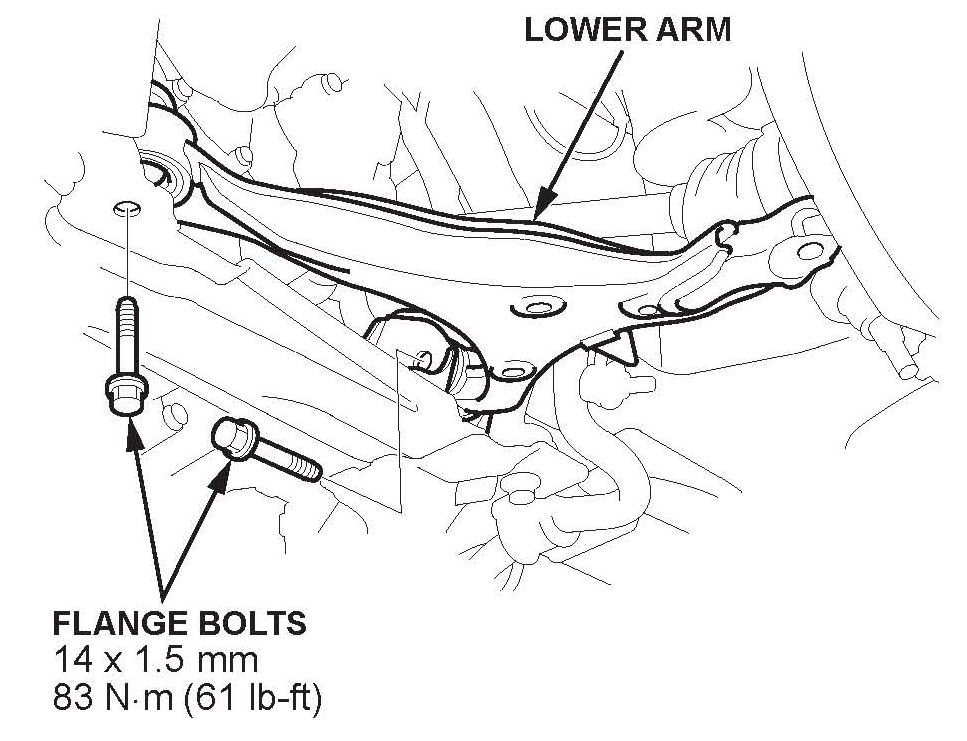 LOWER ARM

FLANGE BOLTS
14 x 1.5 mm
83 N·m (61 lb-ft)