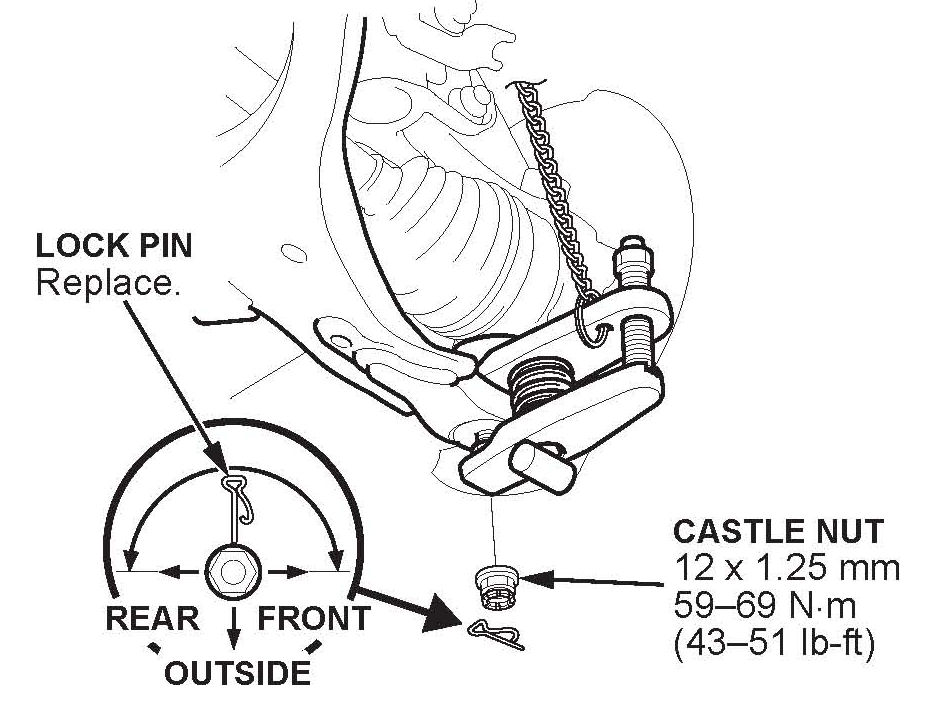 LOCK PIN
Replace.

REAR
FRONT
OUTSIDE

CASTLE NUT
12 x 1.25 mm
59–69 N·m
(43–51 lb-ft)