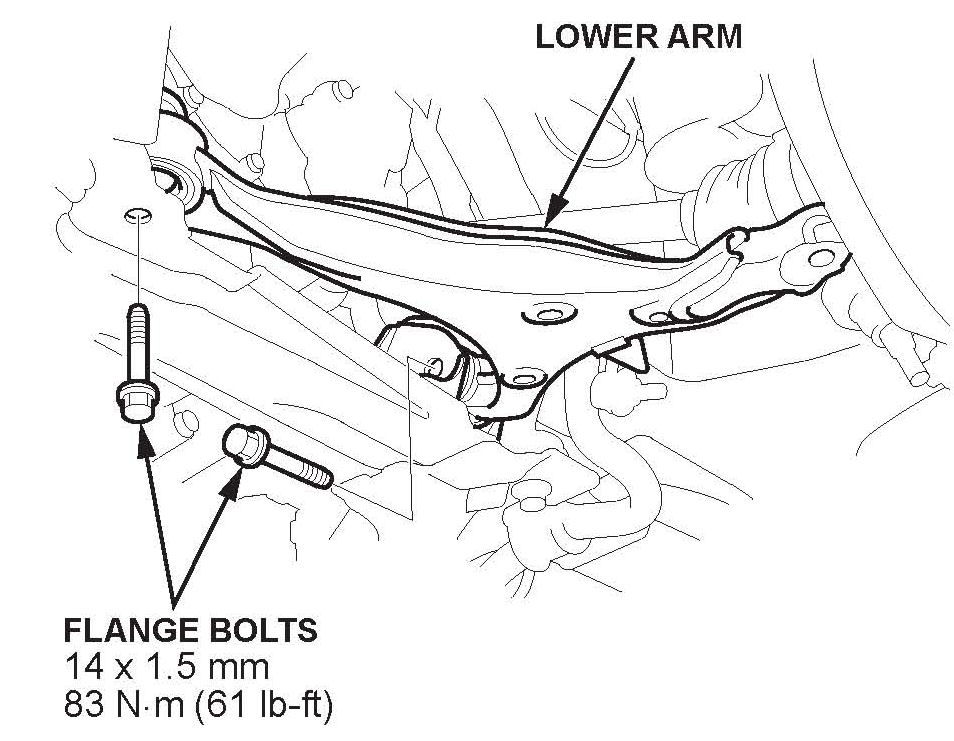 LOWER ARM

FLANGE BOLTS
14 x 1.5 mm
83 N·m (61 lb-ft)