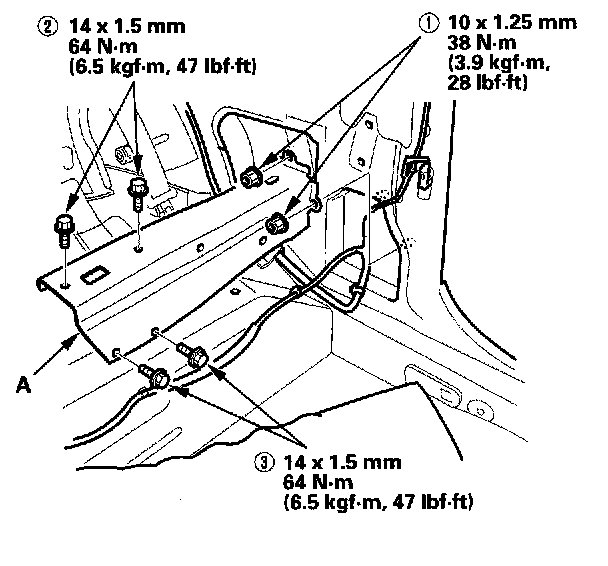 ② 14 x 1.5 mm
64 N·m
(6.5 kgf·m, 47 lbf·ft)

① 10 x 1.25 mm
38 N·m
(3.9 kgf·m,
28 lbf·ft)

A

③ 14 x 1.5 mm
64 N·m
(6.5 kgf·m, 47 lbf·ft)