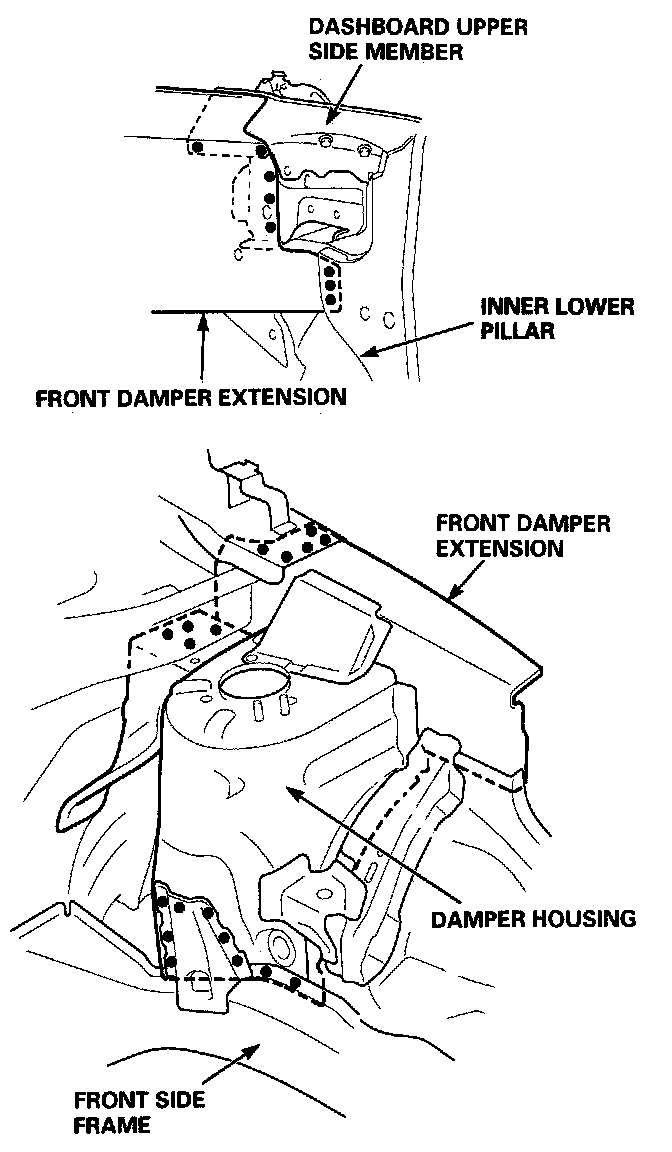 DASHBOARD UPPER SIDE MEMBER

INNER LOWER PILLAR

FRONT DAMPER EXTENSION

FRONT DAMPER EXTENSION

DAMPER HOUSING

FRONT SIDE FRAME